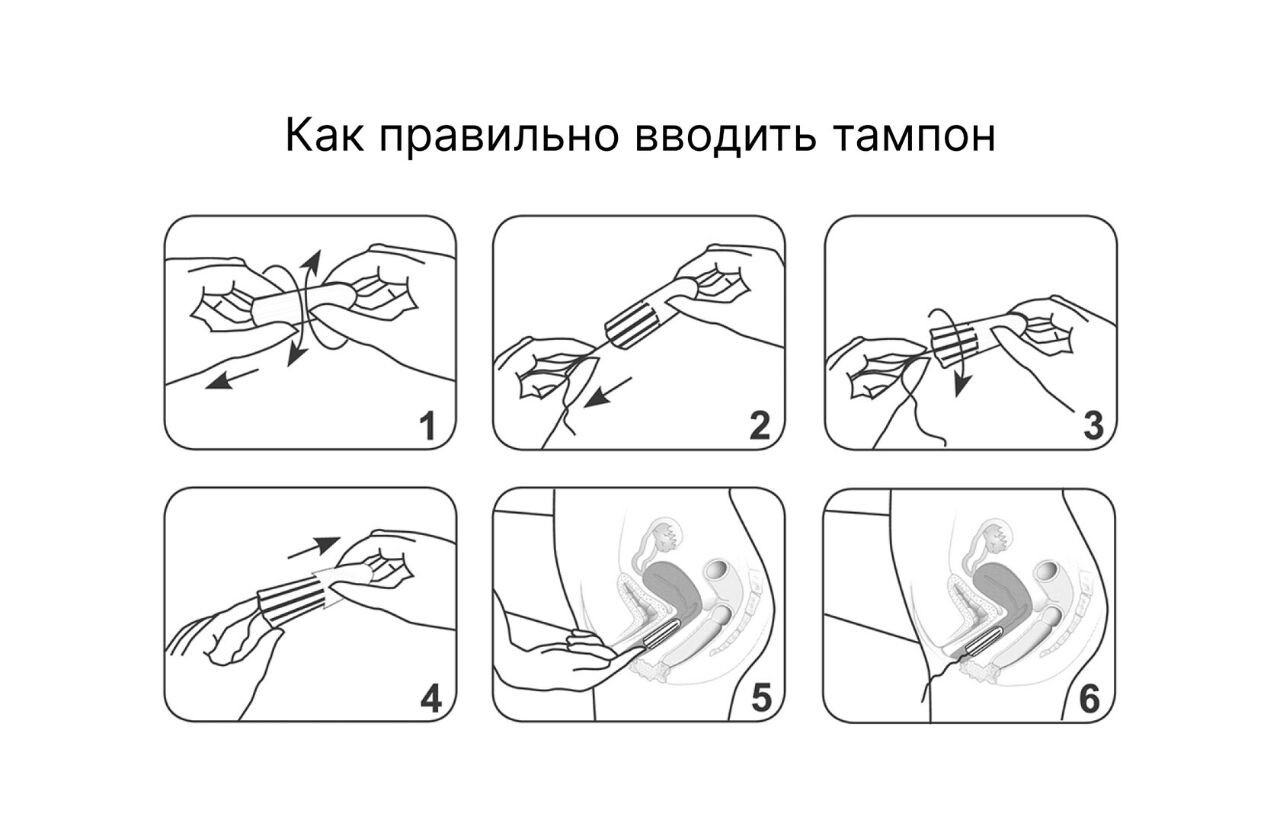 Как правильно вводить тампон

1

2

3

4

5

6